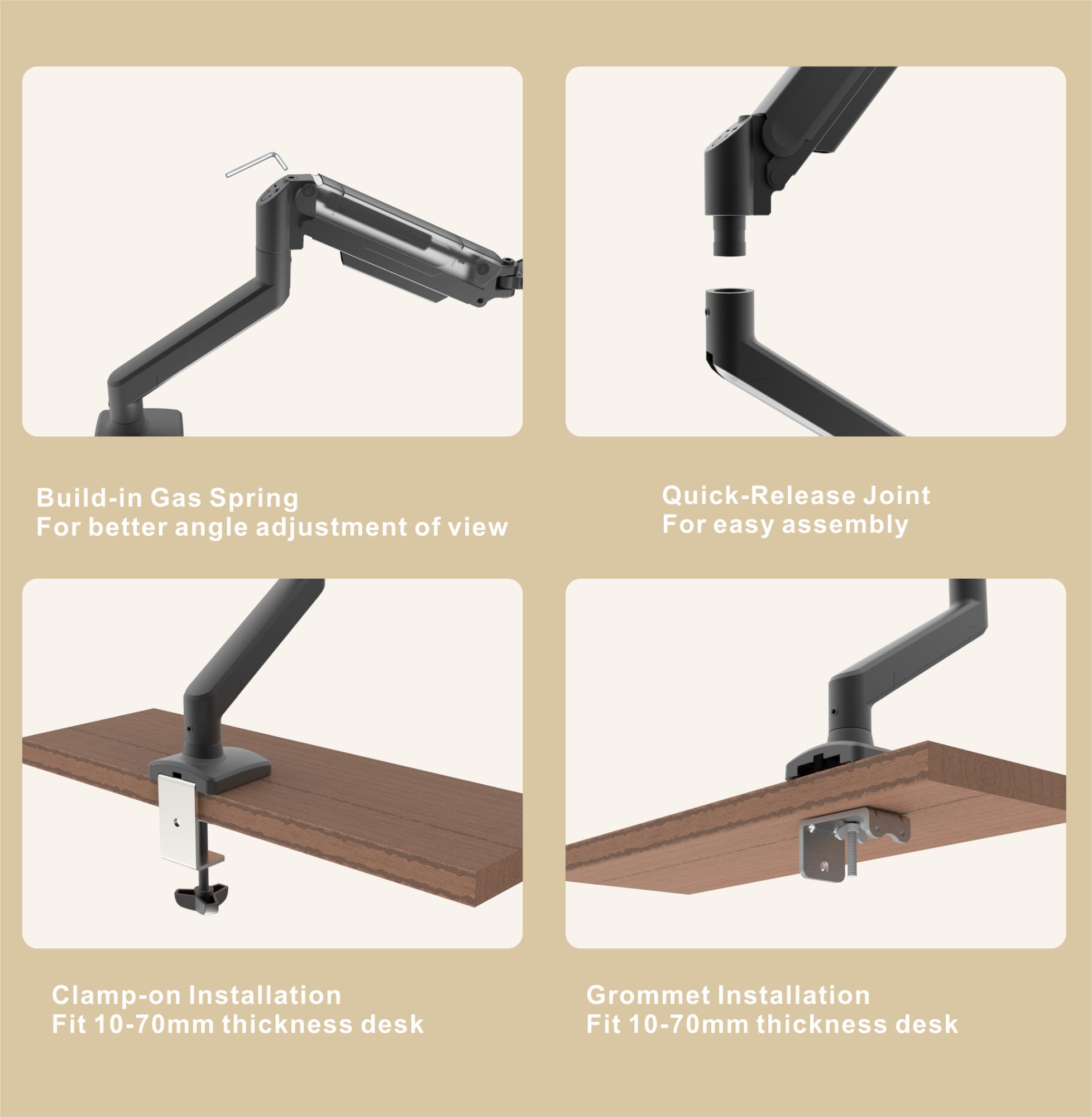 Build-in Gas Spring
For better angle adjustment of view

Quick-Release Joint
For easy assembly

Clamp-on Installation
Fit 10-70mm thickness desk

Grommet Installation
Fit 10-70mm thickness desk